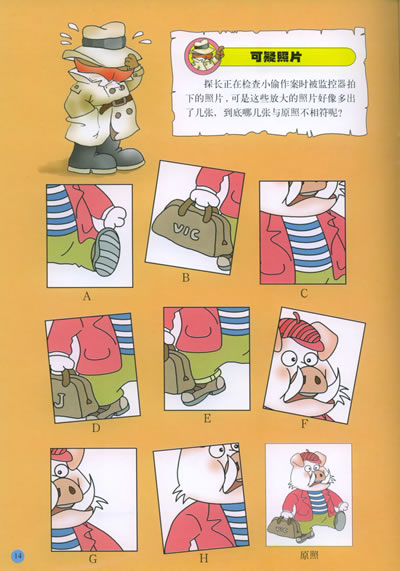 可疑照片

探长正在检查小偷作案时被监控器拍下的照片，可是这些放大的照片好像多出了几张，到底哪几张与原照不相符呢？

VIC

A

B

C

J

D

E

F

G

H

原照

14