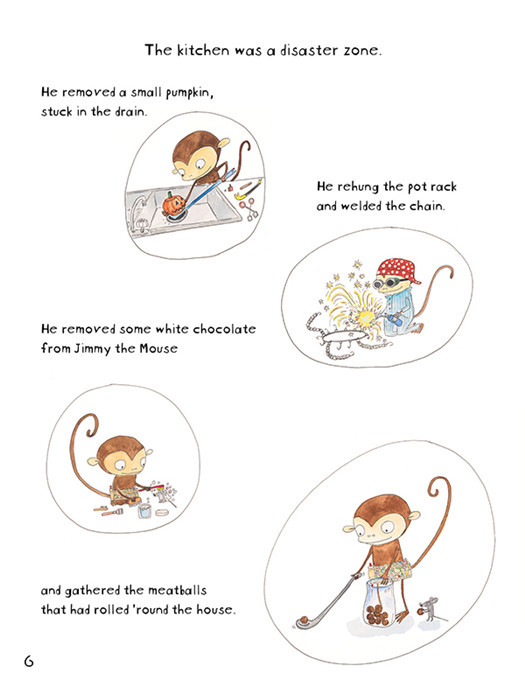 The kitchen was a disaster zone.

He removed a small pumpkin, stuck in the drain.

He rehung the pot rack and welded the chain.

He removed some white chocolate from Jimmy the Mouse

and gathered the meatballs that had rolled 'round the house.

6