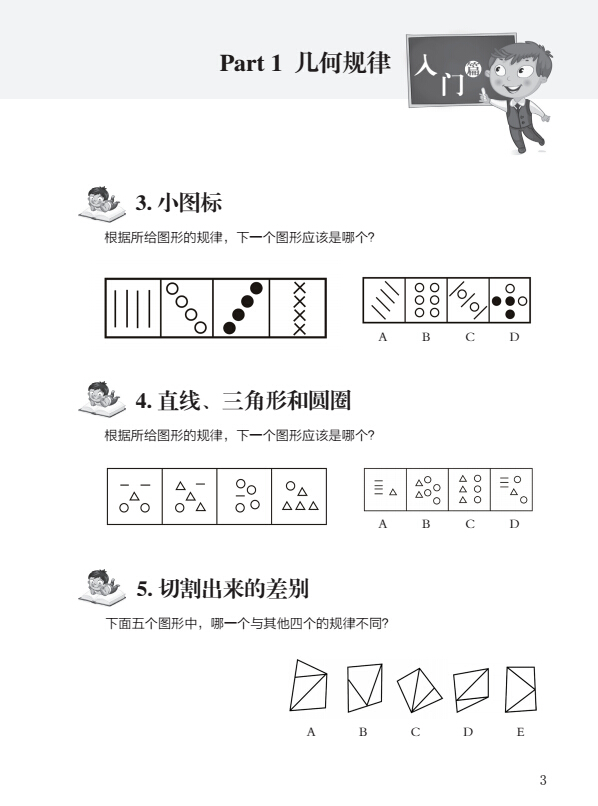 Part 1 几何规律

入门篇

3. 小图标

根据所给图形的规律，下一个图形应该是哪个？

A B C D

4. 直线、三角形和圆圈

根据所给图形的规律，下一个图形应该是哪个？

A B C D

5. 切割出来的差别

下面五个图形中，哪一个与其他四个的规律不同？

A B C D E

3