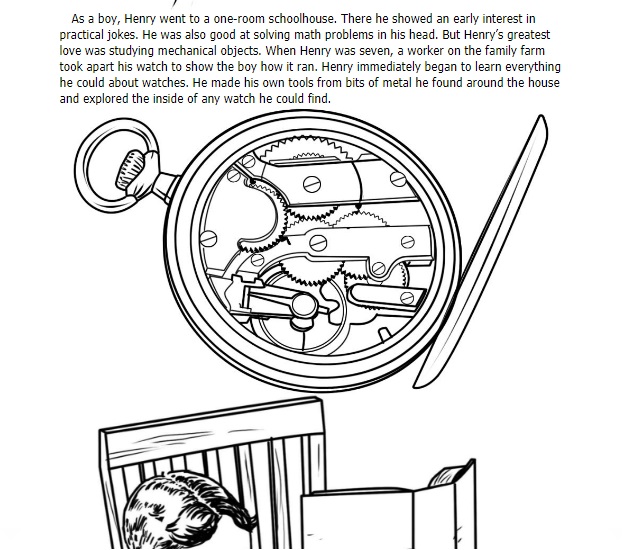 As a boy, Henry went to a one-room schoolhouse. There he showed an early interest in practical jokes. He was also good at solving math problems in his head. But Henry's greatest love was studying mechanical objects. When Henry was seven, a worker on the family farm took apart his watch to show the boy how it ran. Henry immediately began to learn everything he could about watches. He made his own tools from bits of metal he found around the house and explored the inside of any watch he could find.