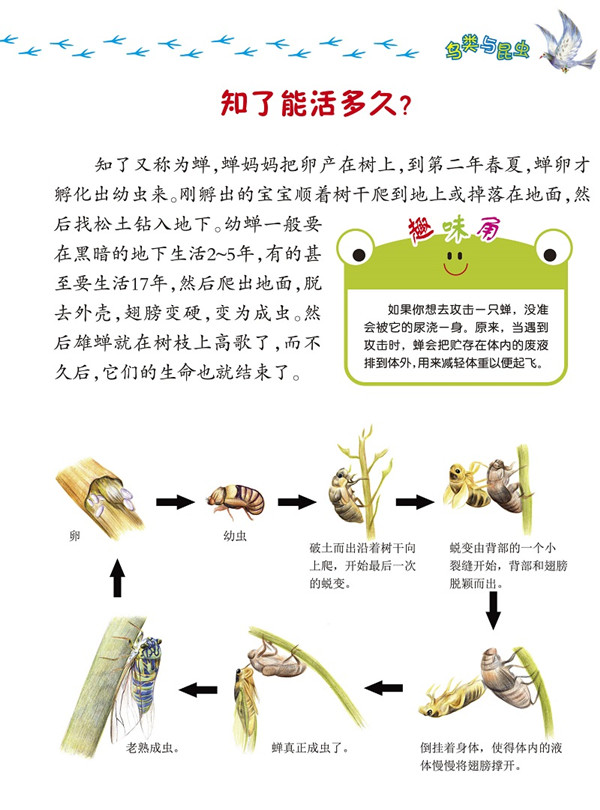 鸟类与昆虫

知了能活多久？

知了又称为蝉，蝉妈妈把卵产在树上，到第二年春夏，蝉卵才孵化出幼虫来。刚孵出的宝宝顺着树干爬到地上或掉落在地面，然后找松土钻入地下。幼蝉一般要在黑暗的地下生活2~5年，有的甚至要生活17年，然后爬出地面，脱去外壳，翅膀变硬，变为成虫。然后雄蝉就在树枝上高歌了，而不久后，它们的生命也就结束了。

趣味角

如果你想去攻击一只蝉，没准会被它的尿浇一身。原来，当遇到攻击时，蝉会把贮存在体内的废液排到体外，用来减轻体重以便起飞。

卵

幼虫

破土而出沿着树干向上爬，开始最后一次的蜕变。

蜕变由背部的一个小裂缝开始，背部和翅膀脱颖而出。

倒挂着身体，使得体内的液体慢慢将翅膀撑开。

蝉真正成虫了。

老熟成虫。