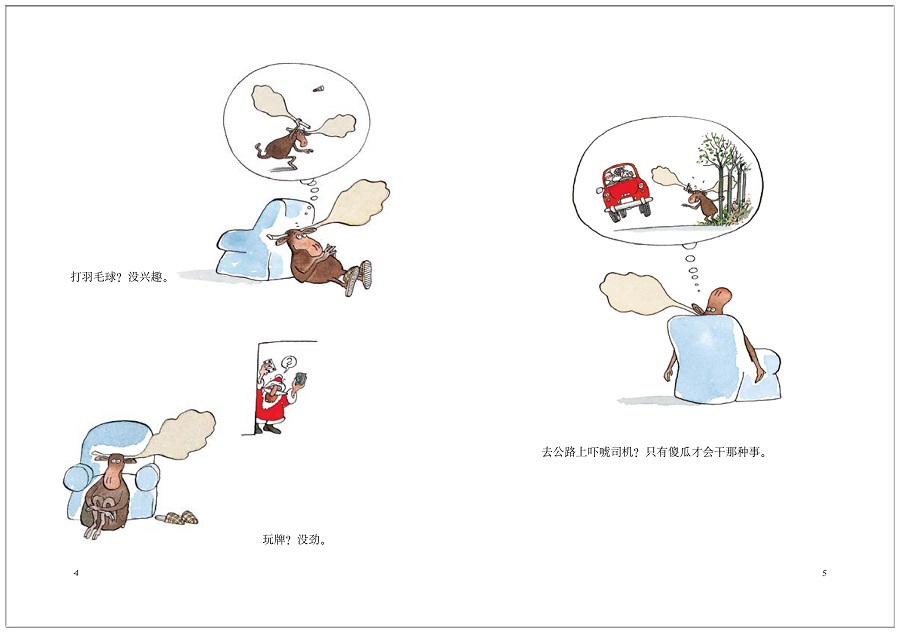 打羽毛球？没兴趣。

?

玩牌？没劲。

4

去公路上吓唬司机？只有傻瓜才会干那种事。

5