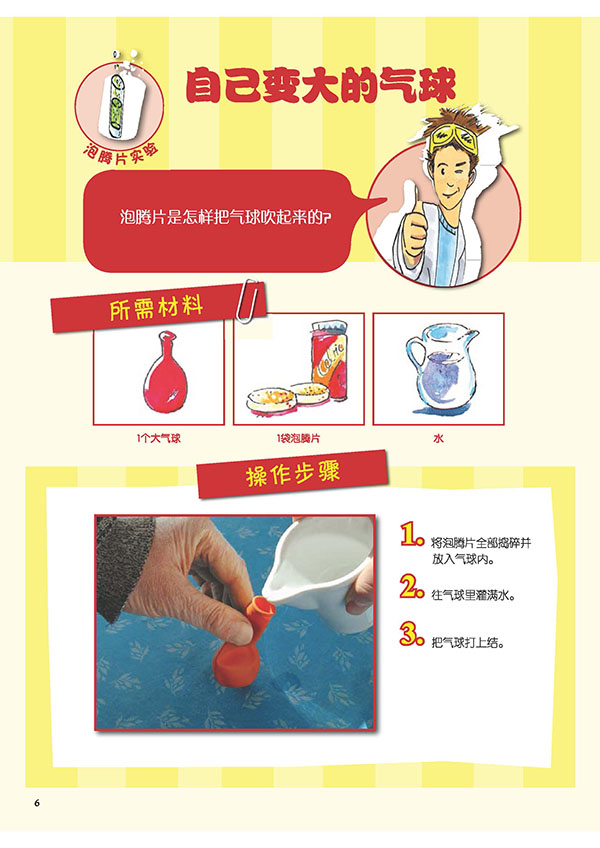 泡腾片实验

自己变大的气球

泡腾片是怎样把气球吹起来的?

所需材料

1个大气球

1袋泡腾片

水

操作步骤

1. 将泡腾片全部捣碎并放入气球内。

2. 往气球里灌满水。

3. 把气球打上结。

6