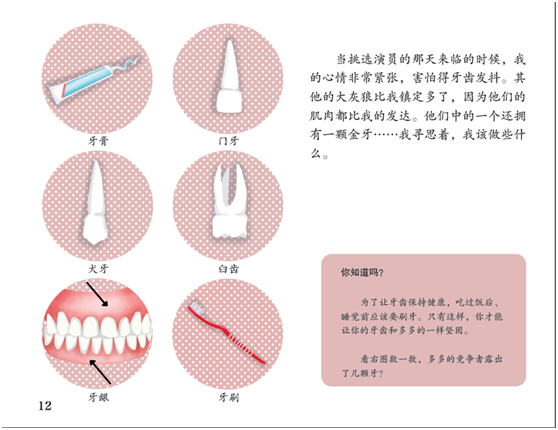 牙膏

门牙

犬牙

臼齿

牙龈

牙刷

12

当挑选演员的那天来临的时候，我的心情非常紧张，害怕得牙齿发抖。其他的大灰狼比我镇定多了，因为他们的肌肉都比我的发达。他们中的一个还拥有一颗金牙……我寻思着，我该做些什么。

你知道吗?

为了让牙齿保持健康，吃过饭后、睡觉前应该要刷牙。只有这样，你才能让你的牙齿和多多的一样坚固。

看右图数一数，多多的竞争者露出了几颗牙?