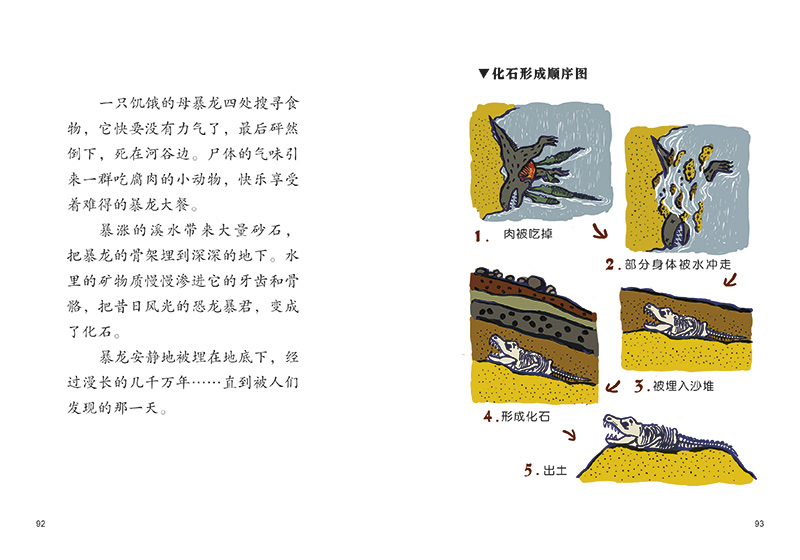 一只饥饿的母暴龙四处搜寻食物，它快要没有力气了，最后砰然倒下，死在河谷边。尸体的气味引来一群吃腐肉的小动物，快乐享受着难得的暴龙大餐。

暴涨的溪水带来大量砂石，把暴龙的骨架埋到深深的地下。水里的矿物质慢慢渗进它的牙齿和骨骼，把昔日风光的恐龙暴君，变成了化石。

暴龙安静地被埋在地底下，经过漫长的几千万年……直到被人们发现的那一天。

92

▼化石形成顺序图

1. 肉被吃掉

2. 部分身体被水冲走

3. 被埋入沙堆

4. 形成化石

5. 出土

93