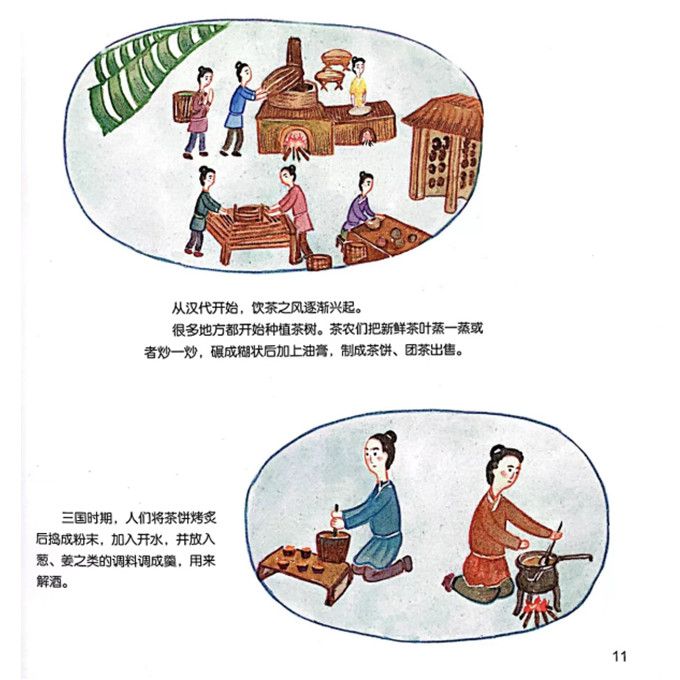 从汉代开始，饮茶之风逐渐兴起。

很多地方都开始种植茶树。茶农们把新鲜茶叶蒸一蒸或者炒一炒，碾成糊状后加上油膏，制成茶饼、团茶出售。

三国时期，人们将茶饼烤炙后捣成粉末，加入开水，并放入葱、姜之类的调料调成羹，用来解酒。

11