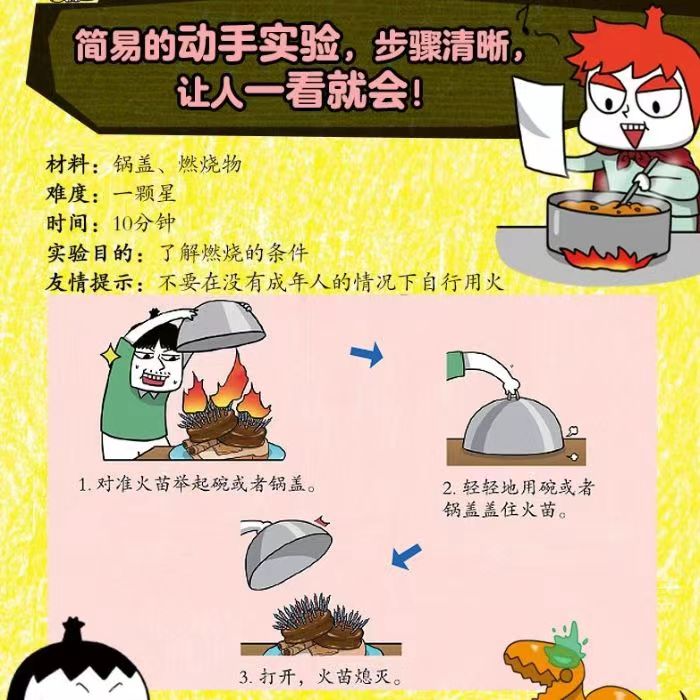 简易的动手实验，步骤清晰，让人一看就会！

材料：锅盖、燃烧物
难度：一颗星
时间：10分钟
实验目的：了解燃烧的条件
友情提示：不要在没有成年人的情况下自行用火

1. 对准火苗举起碗或者锅盖。

2. 轻轻地用碗或者锅盖盖住火苗。

3. 打开，火苗熄灭。