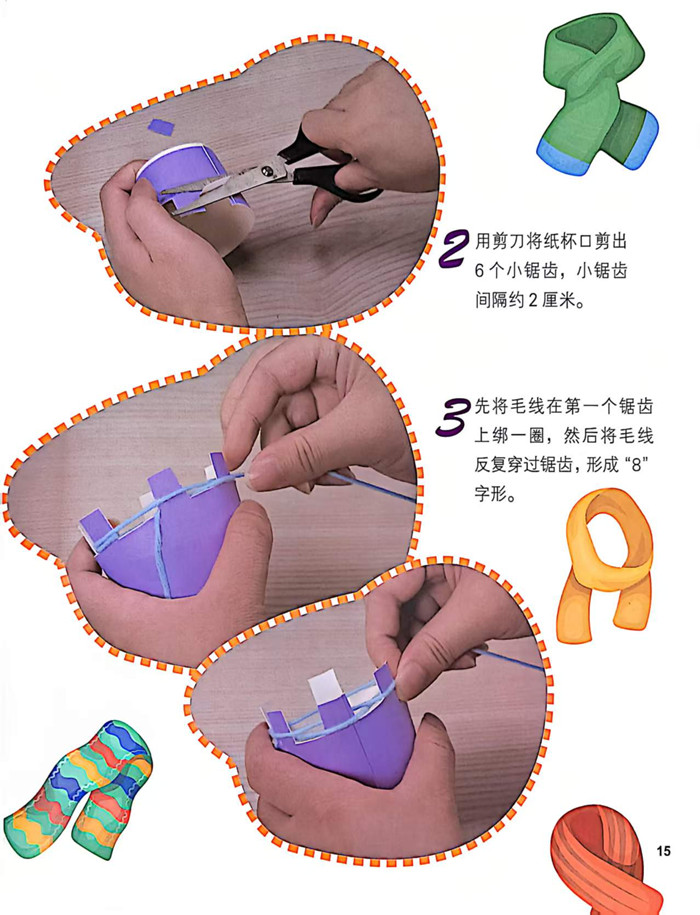 2 用剪刀将纸杯口剪出6个小锯齿，小锯齿间隔约2厘米。

3 先将毛线在第一个锯齿上绑一圈，然后将毛线反复穿过锯齿，形成“8”字形。

15