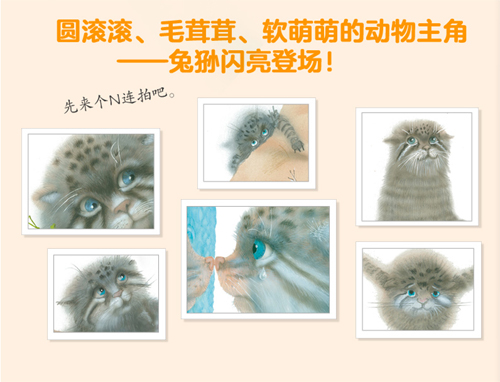 圆滚滚、毛茸茸、软萌萌的动物主角
——兔狲闪亮登场！

先来个N连拍吧。