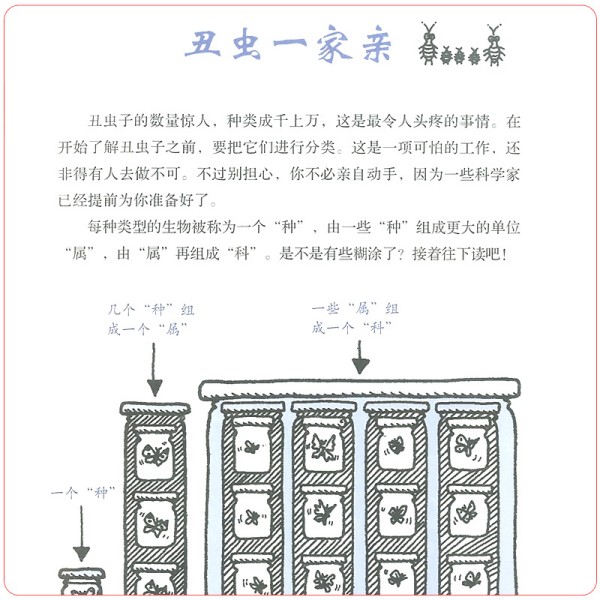 丑虫一家亲

丑虫子的数量惊人，种类成千上万，这是最令人头疼的事情。在开始了解丑虫子之前，要把它们进行分类。这是一项可怕的工作，还非得有人去做不可。不过别担心，你不必亲自动手，因为一些科学家已经提前为你准备好了。

每种类型的生物被称为一个“种”，由一些“种”组成更大的单位“属”，由“属”再组成“科”。是不是有些糊涂了？接着往下读吧！

几个“种”组成一个“属”

一些“属”组成一个“科”

一个“种”